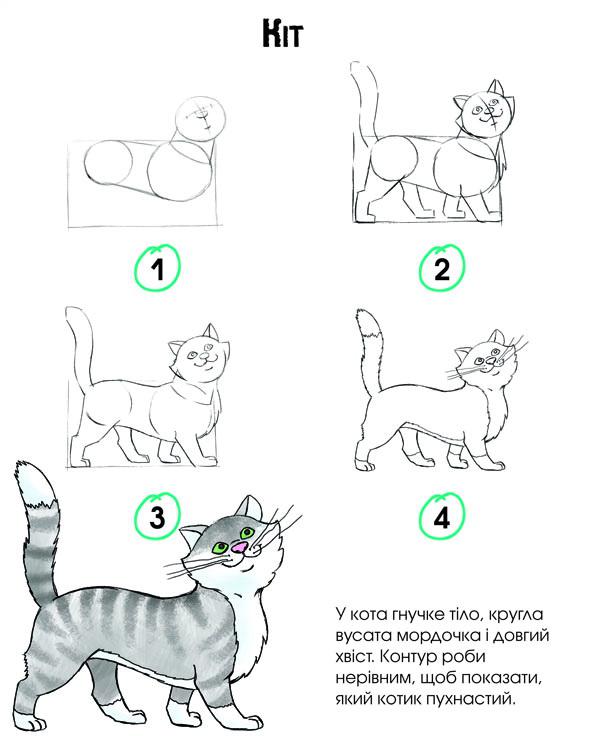 Кіт

1

2

3

4

У кота гнучке тіло, кругла вусата мордочка і довгий хвіст. Контур роби нерівним, щоб показати, який котик пухнастий.