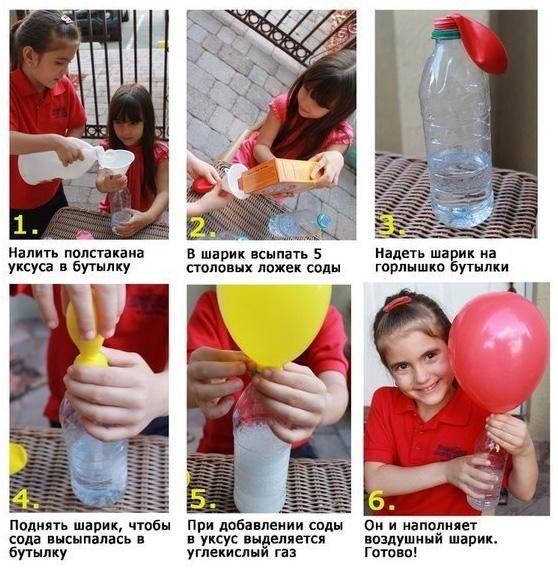 1.
Налить полстакана уксуса в бутылку

2.
В шарик всыпать 5 столовых ложек соды

3.
Надеть шарик на горлышко бутылки

4.
Поднять шарик, чтобы сода высыпалась в бутылку

5.
При добавлении соды в уксус выделяется углекислый газ

6.
Он и наполняет воздушный шарик. Готово!